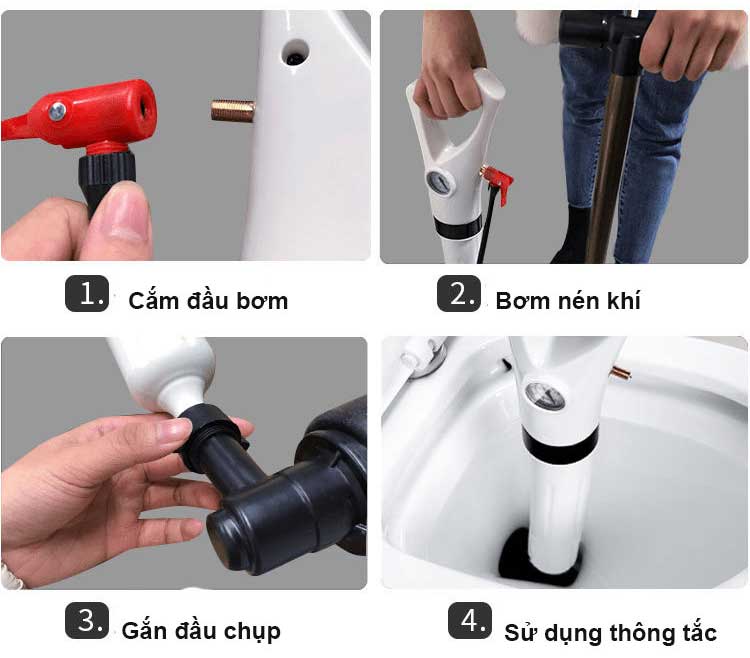 1. Cắm đầu bơm

2. Bơm nén khí

3. Gắn đầu chụp

4. Sử dụng thông tắc