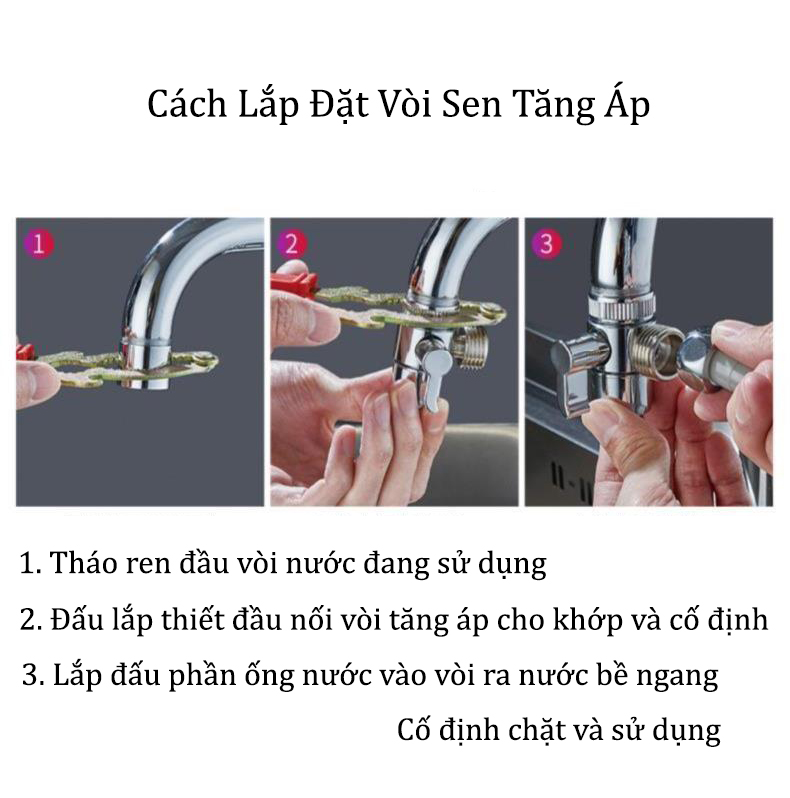 Cách Lắp Đặt Vòi Sen Tăng Áp

1

2

3

1. Tháo ren đầu vòi nước đang sử dụng

2. Đấu lắp thiết đầu nối vòi tăng áp cho khớp và cố định

3. Lắp đấu phần ống nước vào vòi ra nước bề ngang

Cố định chặt và sử dụng